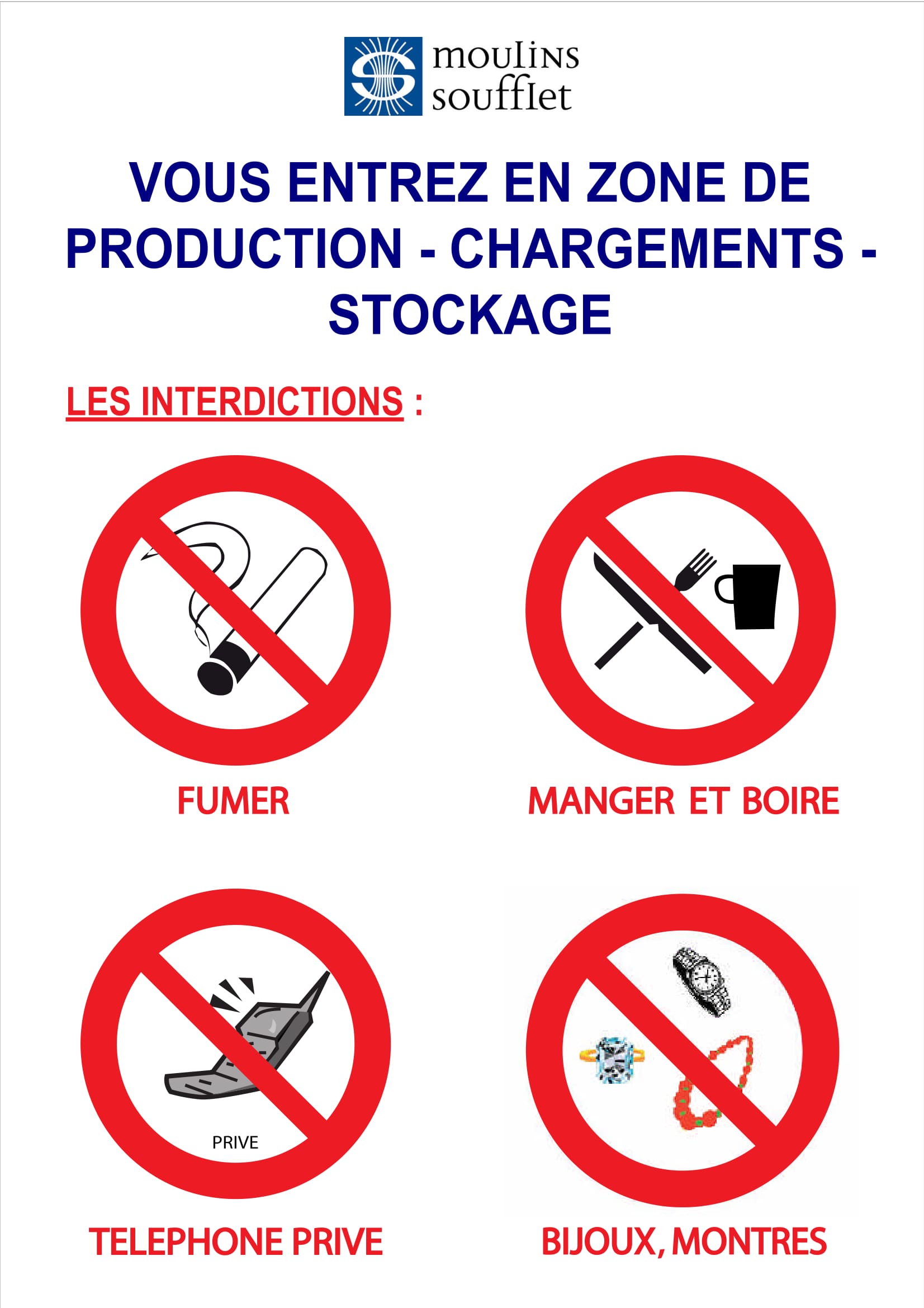 moulins soufflet

VOUS ENTREZ EN ZONE DE PRODUCTION - CHARGEMENTS - STOCKAGE

LES INTERDICTIONS :

FUMER

MANGER ET BOIRE

PRIVE

TELEPHONE PRIVE

BIJOUX, MONTRES